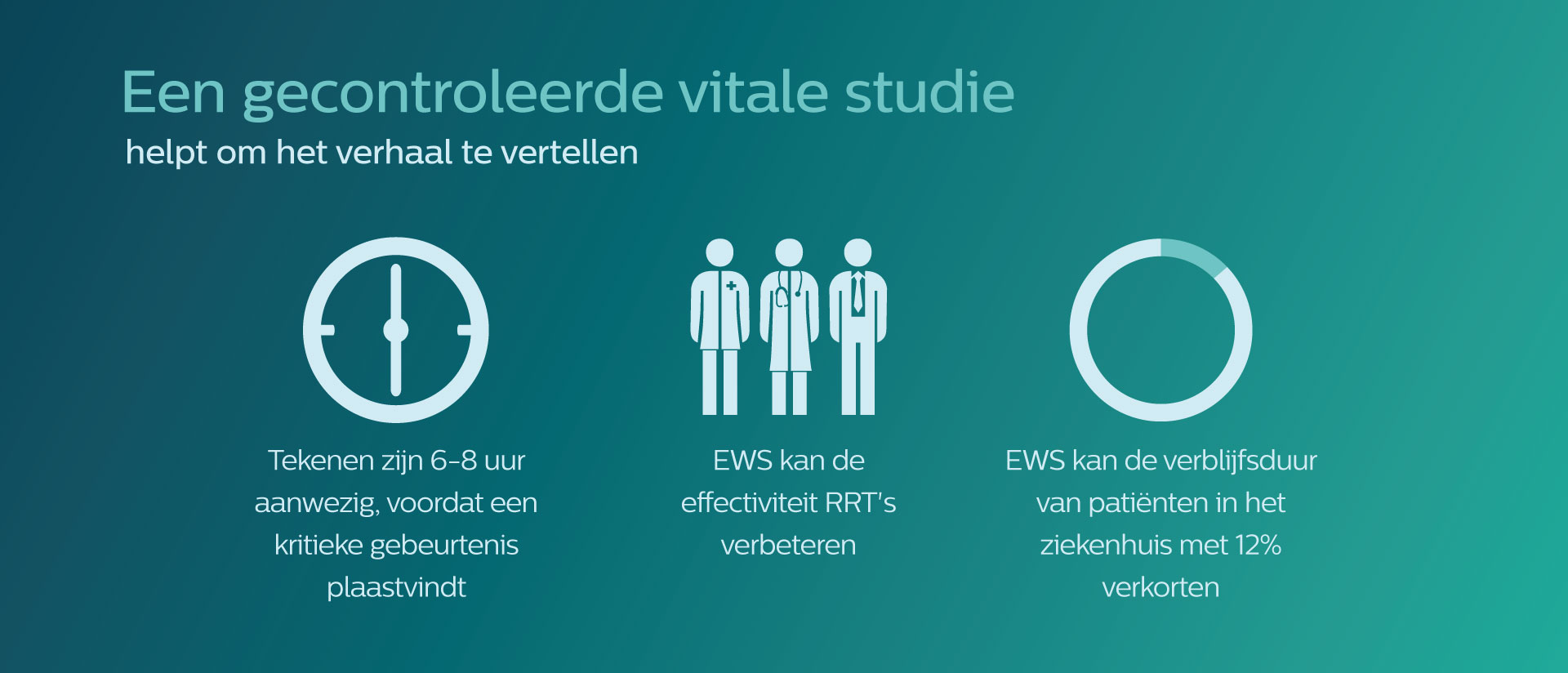 Een gecontroleerde vitale studie
helpt om het verhaal te vertellen

Tekenen zijn 6-8 uur aanwezig, voordat een kritieke gebeurtenis plaastvindt

EWS kan de effectiviteit RRT's verbeteren

EWS kan de verblijfsduur van patiënten in het ziekenhuis met 12% verkorten